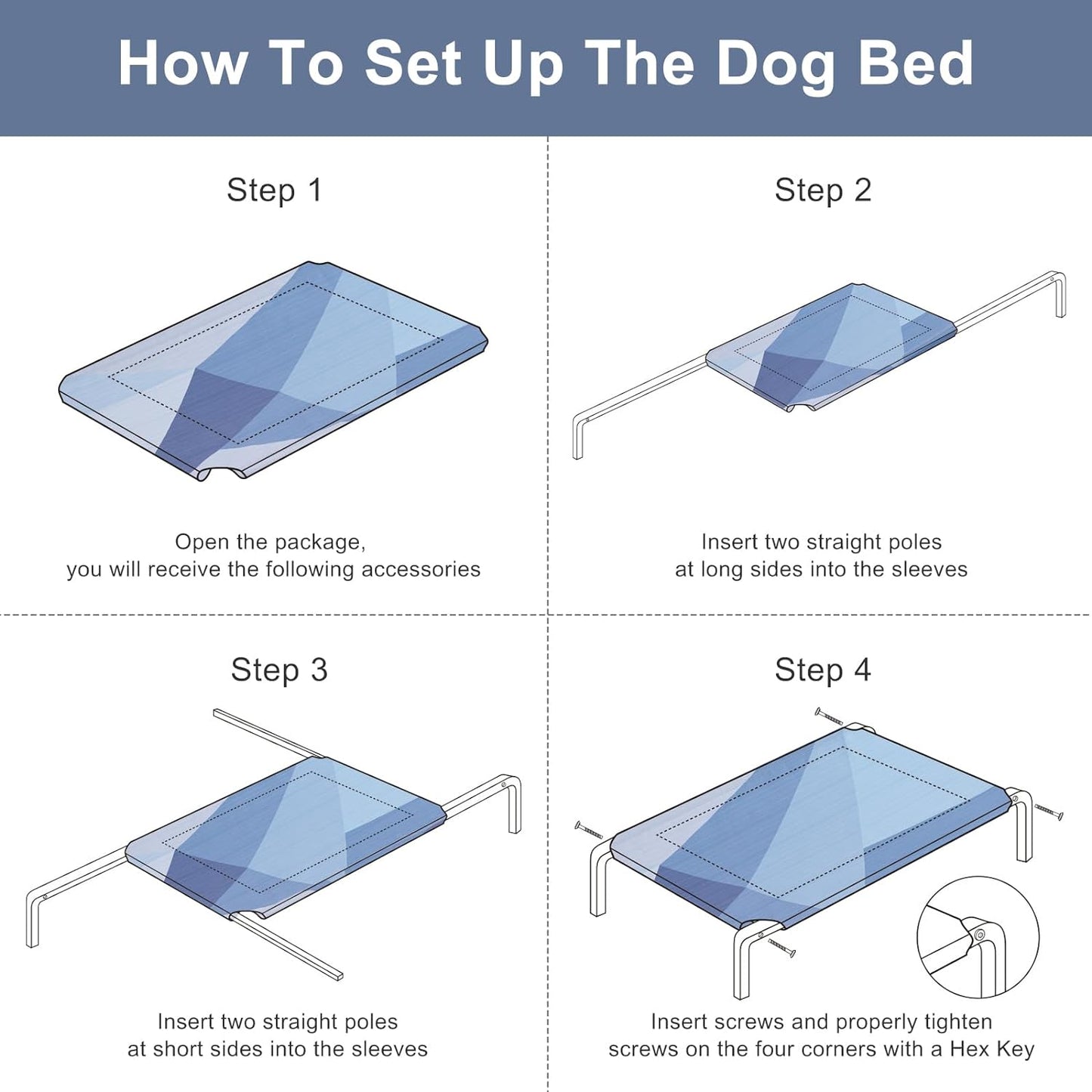 How To Set Up The Dog Bed

Step 1

Open the package,
you will receive the following accessories

Step 2

Insert two straight poles
at long sides into the sleeves

Step 3

Insert two straight poles
at short sides into the sleeves

Step 4

Insert screws and properly tighten
screws on the four corners with a Hex Key