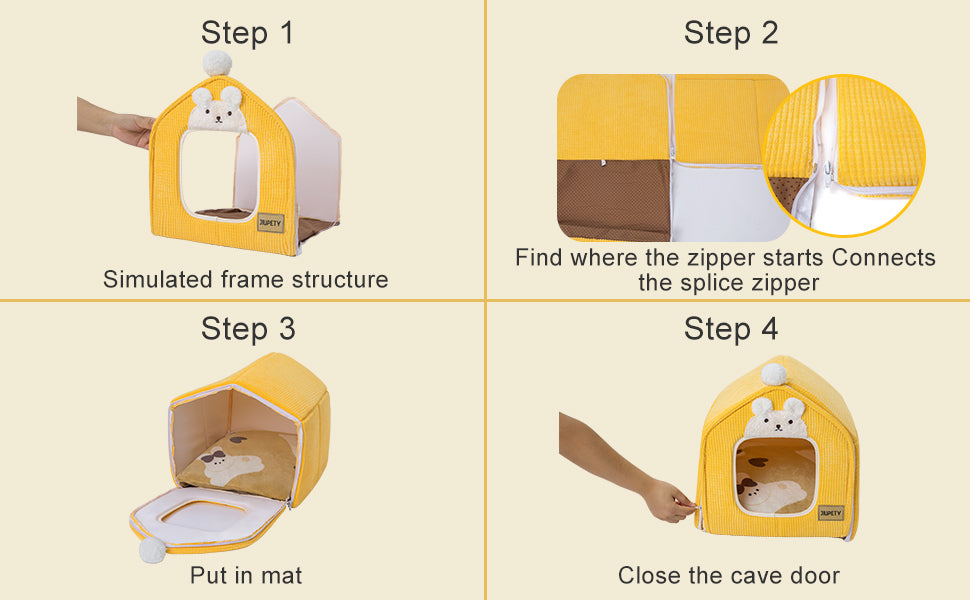 Step 1

JIUPETY

Simulated frame structure

Step 2

Find where the zipper starts Connects the splice zipper

Step 3

Put in mat

Step 4

JIUPETY

Close the cave door