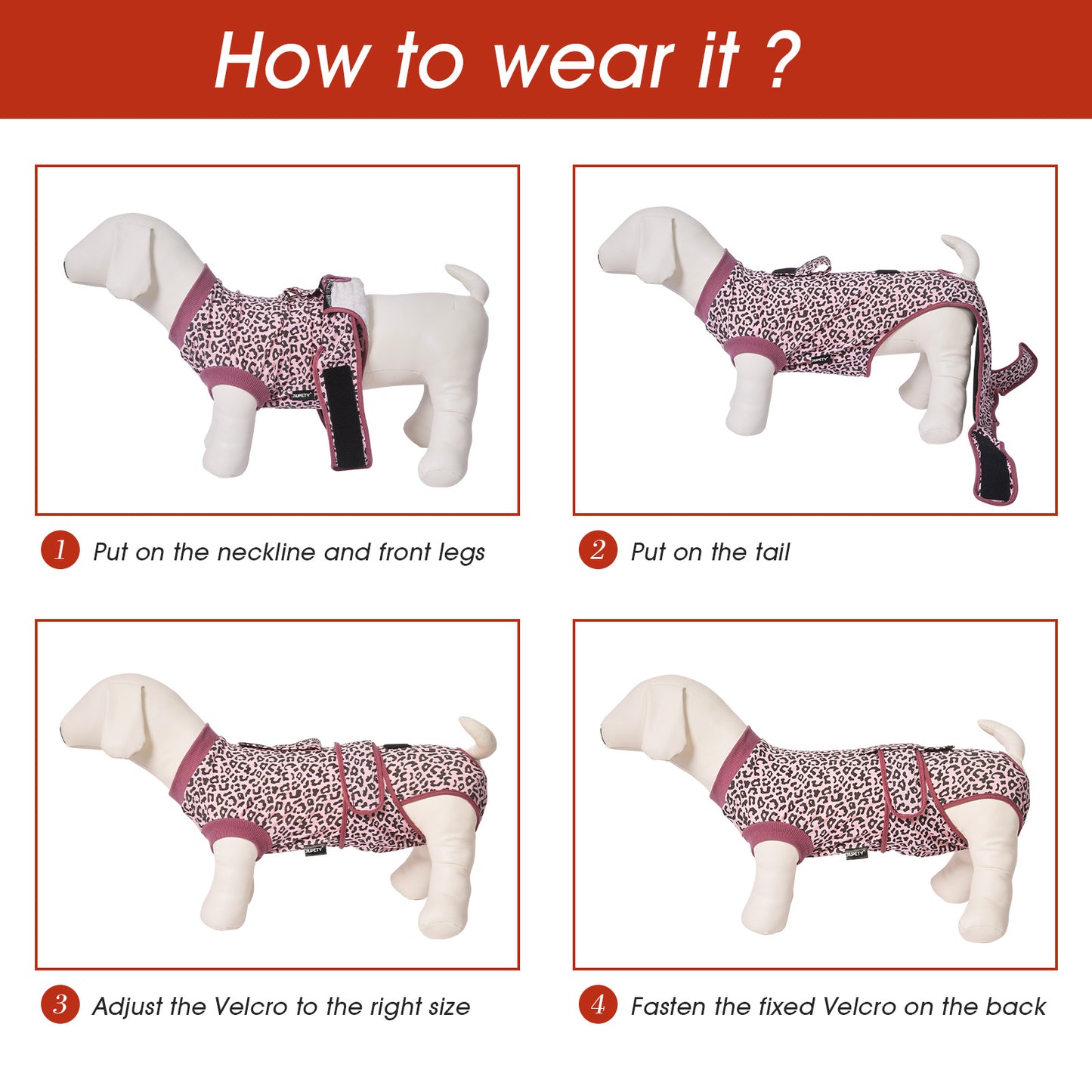 How to wear it ?

1 Put on the neckline and front legs

2 Put on the tail

3 Adjust the Velcro to the right size

4 Fasten the fixed Velcro on the back